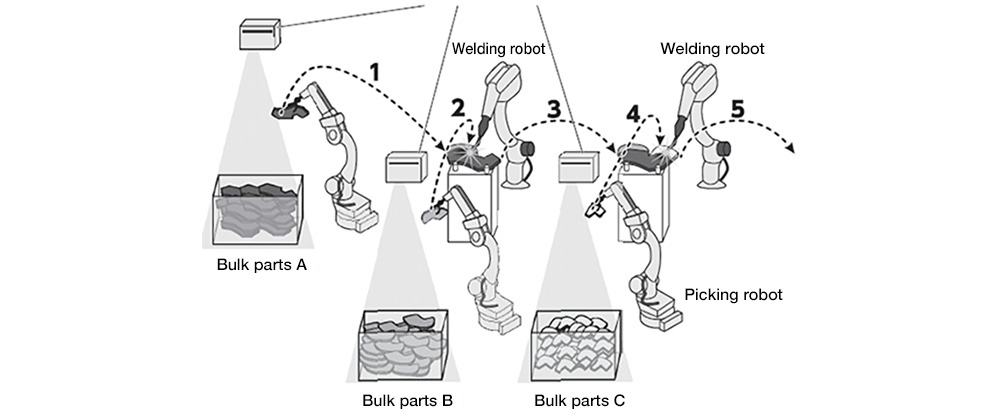 Welding robot
Welding robot
1
2
3
4
5
Bulk parts A
Picking robot
Bulk parts B
Bulk parts C